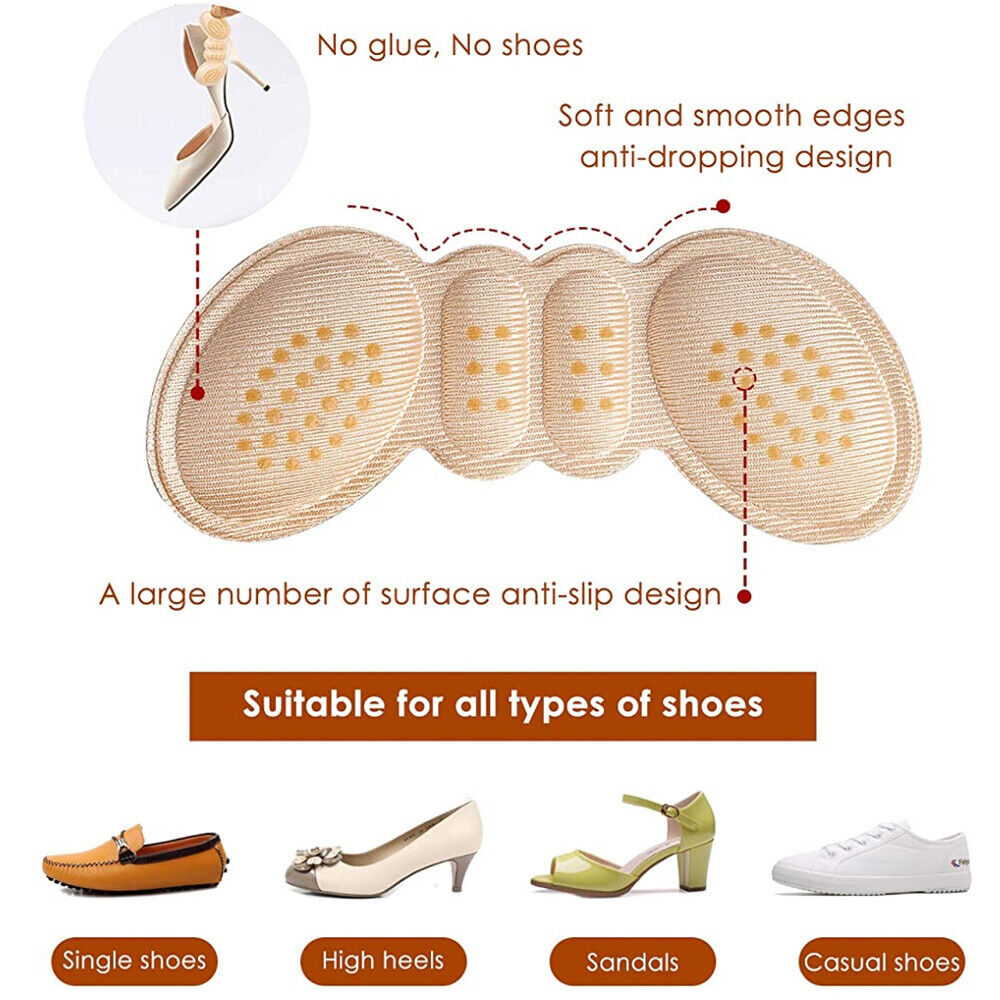 No glue, No shoes

Soft and smooth edges anti-dropping design

A large number of surface anti-slip design

Suitable for all types of shoes

Single shoes

High heels

Sandals

Casual shoes