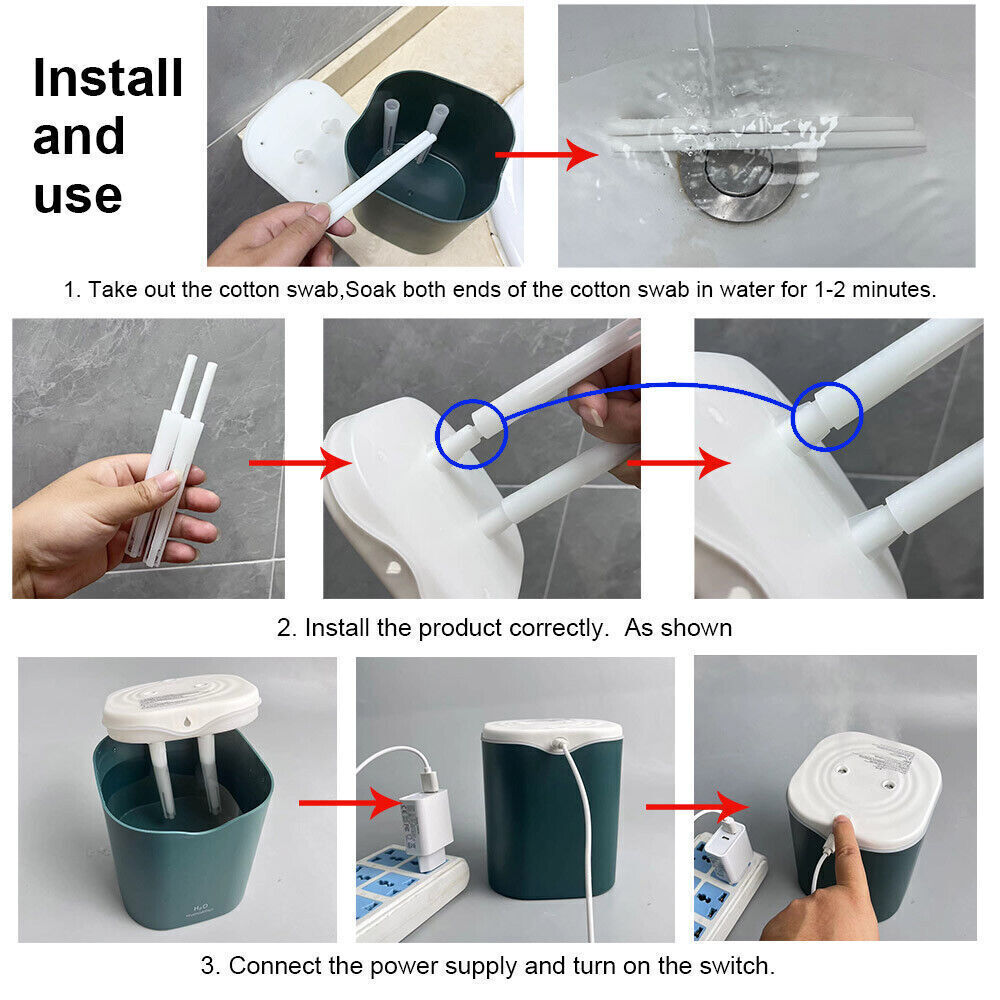 Install and use

1. Take out the cotton swab,Soak both ends of the cotton swab in water for 1-2 minutes.

2. Install the product correctly.  As shown

$H_2O$

3. Connect the power supply and turn on the switch.