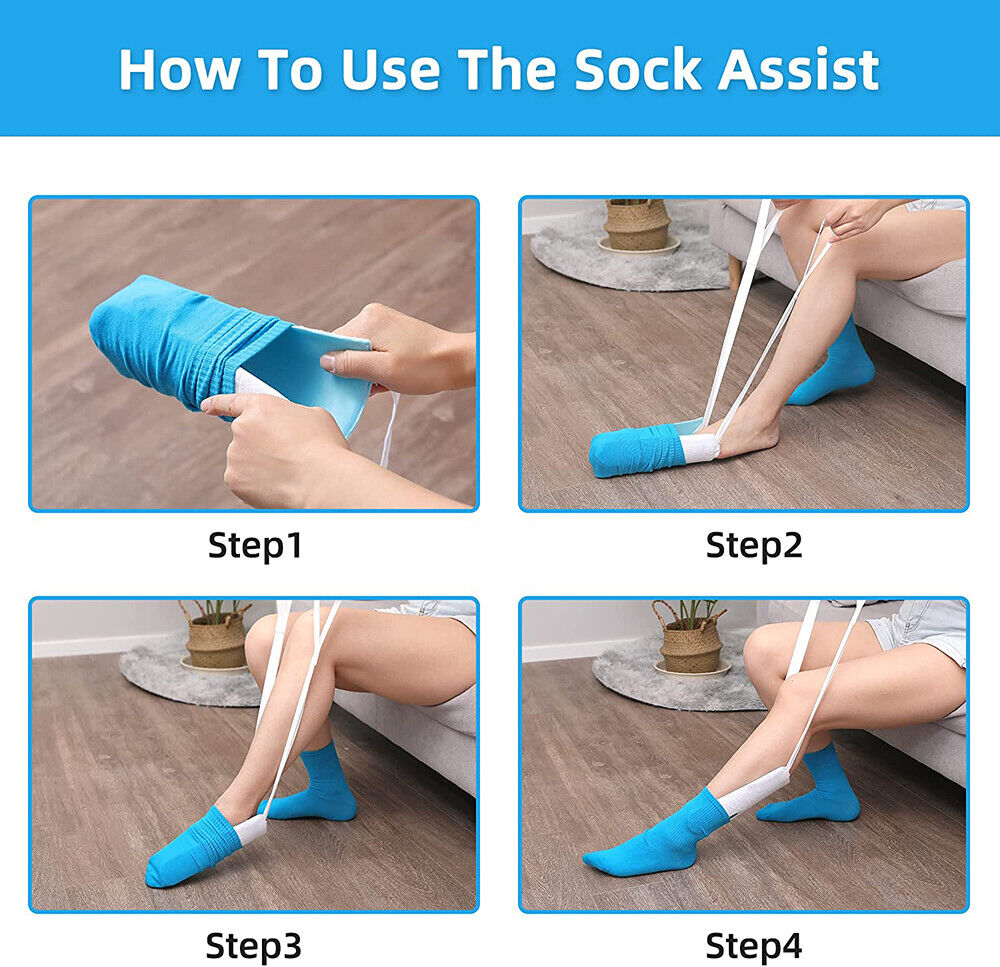 How To Use The Sock Assist

Step1

Step2

Step3

Step4