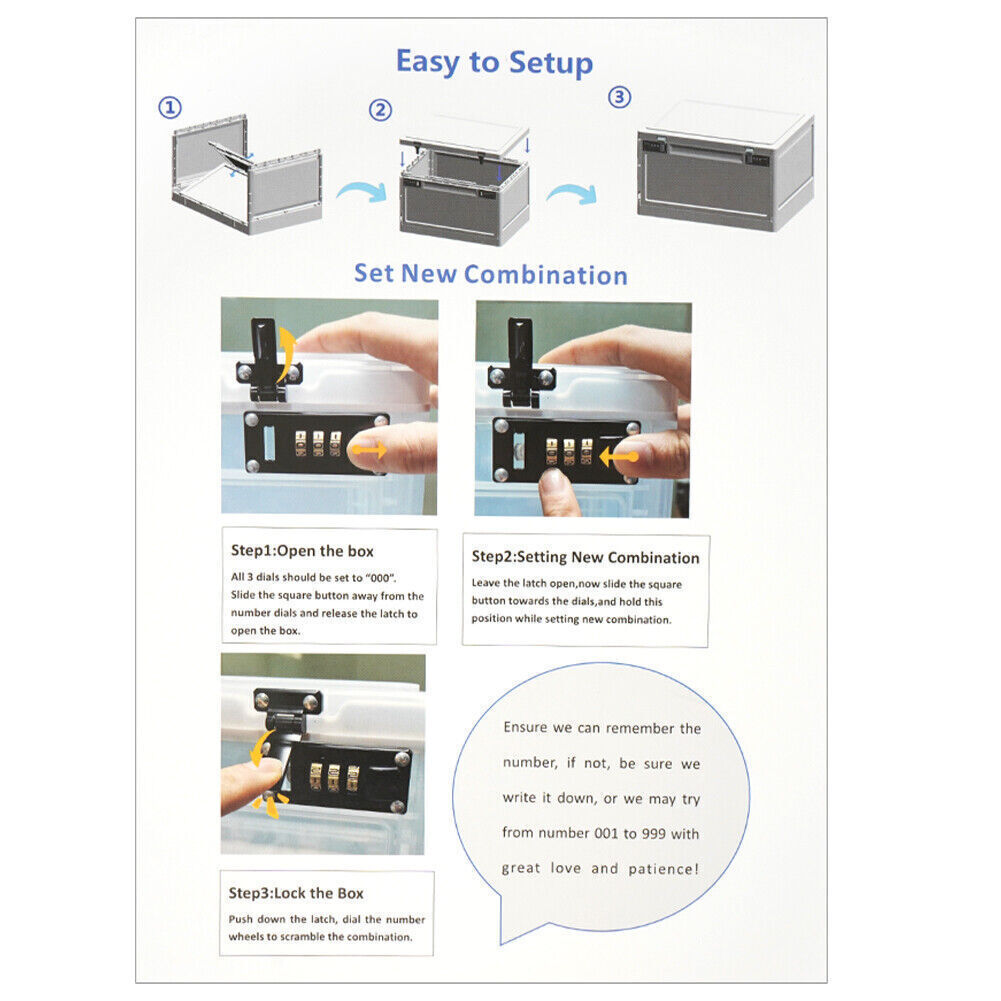 Easy to Setup

①

②

③

Set New Combination

Step1:Open the box

All 3 dials should be set to "000". Slide the square button away from the number dials and release the latch to open the box.

Step2:Setting New Combination

Leave the latch open,now slide the square button towards the dials,and hold this position while setting new combination.

Step3:Lock the Box

Push down the latch, dial the number wheels to scramble the combination.

Ensure we can remember the number, if not, be sure we write it down, or we may try from number 001 to 999 with great love and patience!