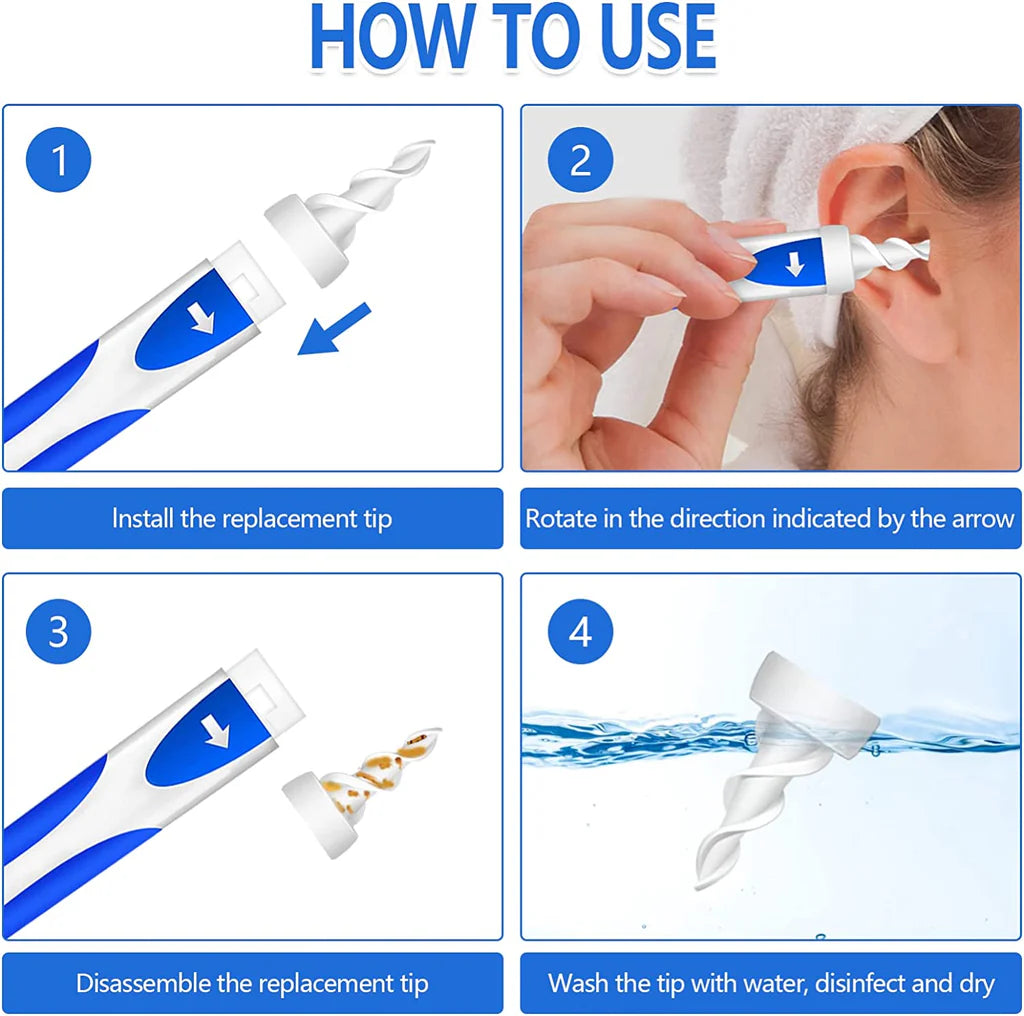 HOW TO USE

1

Install the replacement tip

2

Rotate in the direction indicated by the arrow

3

Disassemble the replacement tip

4

Wash the tip with water, disinfect and dry